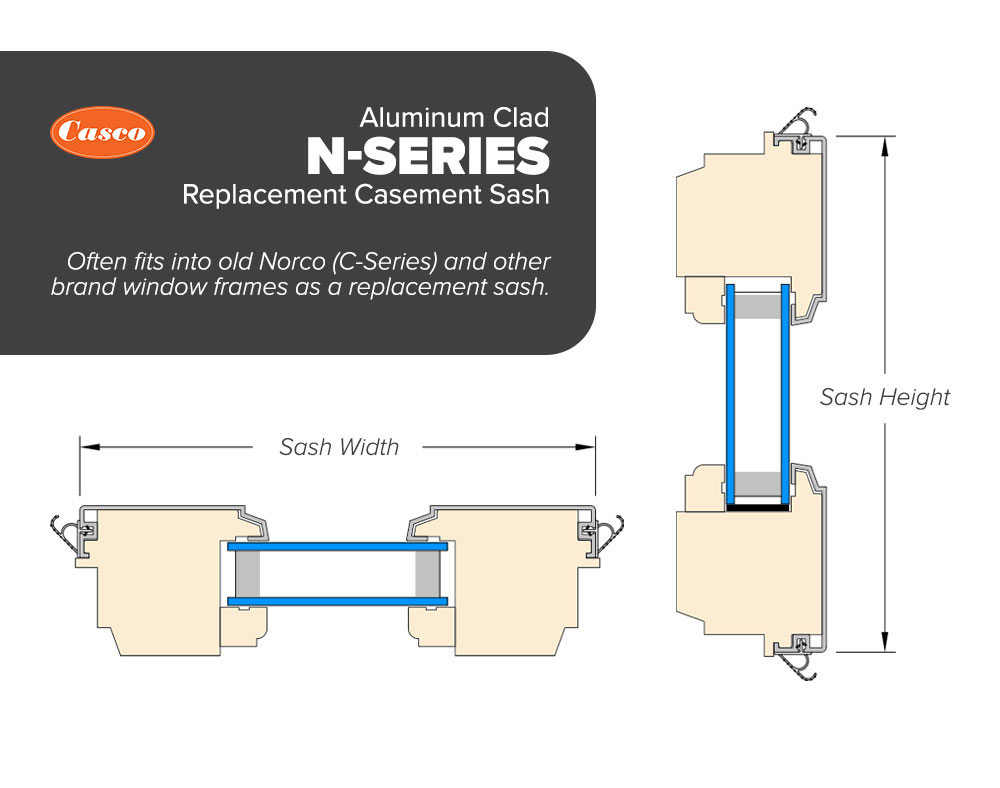 Casco

Aluminum Clad
N-SERIES
Replacement Casement Sash

Often fits into old Norco (C-Series) and other brand window frames as a replacement sash.

Sash Width

Sash Height